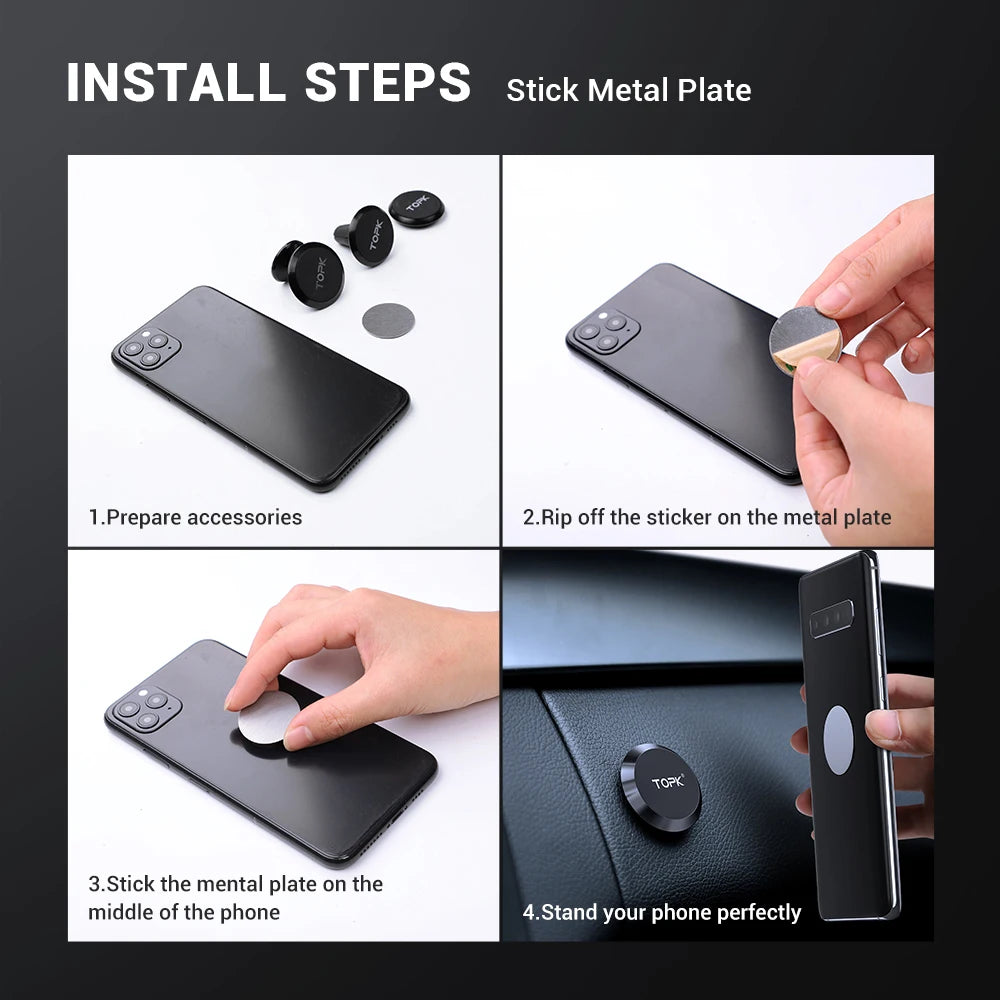 INSTALL STEPS Stick Metal Plate

TOPK

TOPK

TOPK

1.Prepare accessories

2.Rip off the sticker on the metal plate

3.Stick the mental plate on the middle of the phone

TOPK

4.Stand your phone perfectly